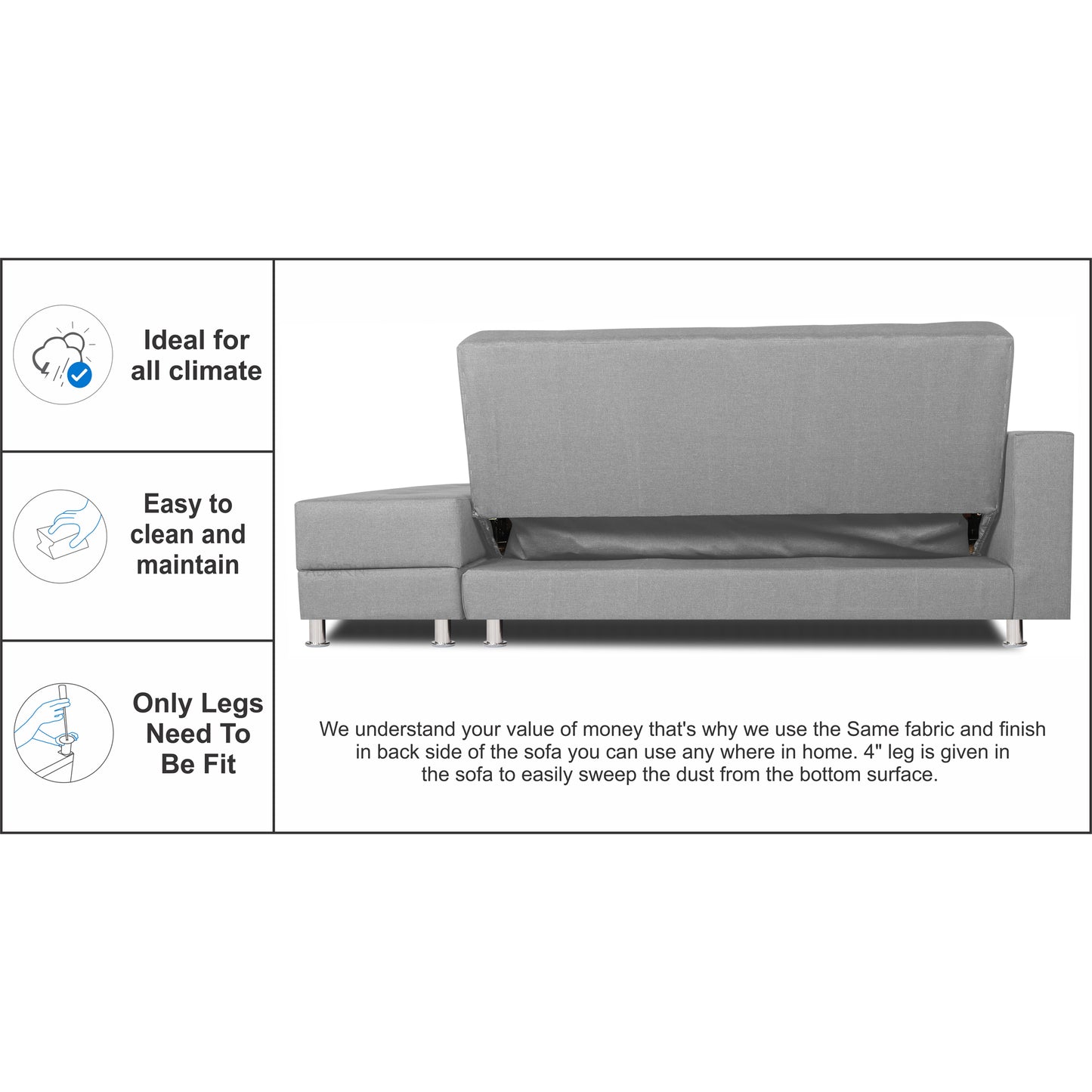 Ideal for all climate

Easy to clean and maintain

Only Legs Need To Be Fit

We understand your value of money that's why we use the Same fabric and finish in back side of the sofa you can use any where in home. 4" leg is given in the sofa to easily sweep the dust from the bottom surface.