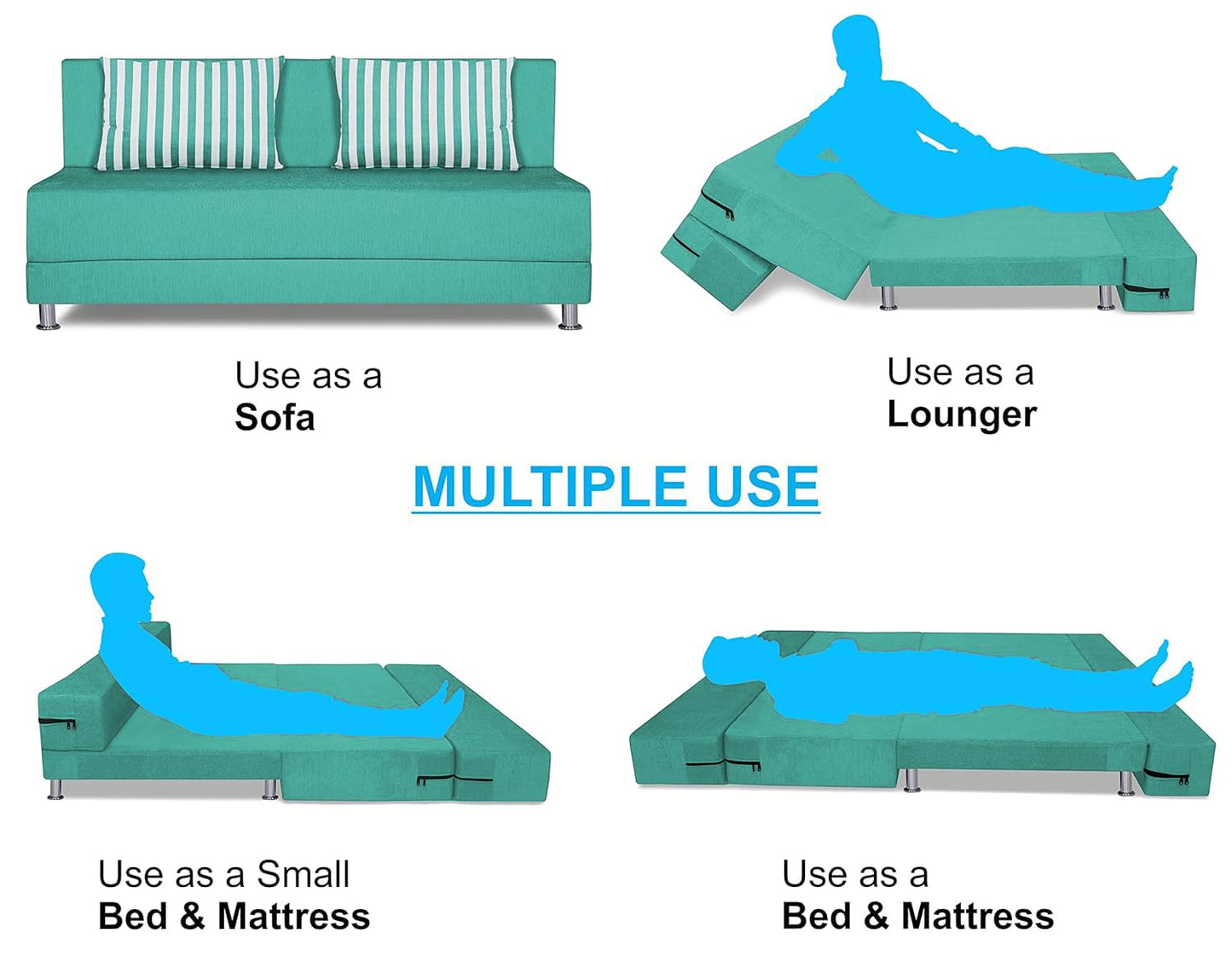 Use as a
Sofa

Use as a
Lounger

MULTIPLE USE

Use as a Small
Bed & Mattress

Use as a
Bed & Mattress